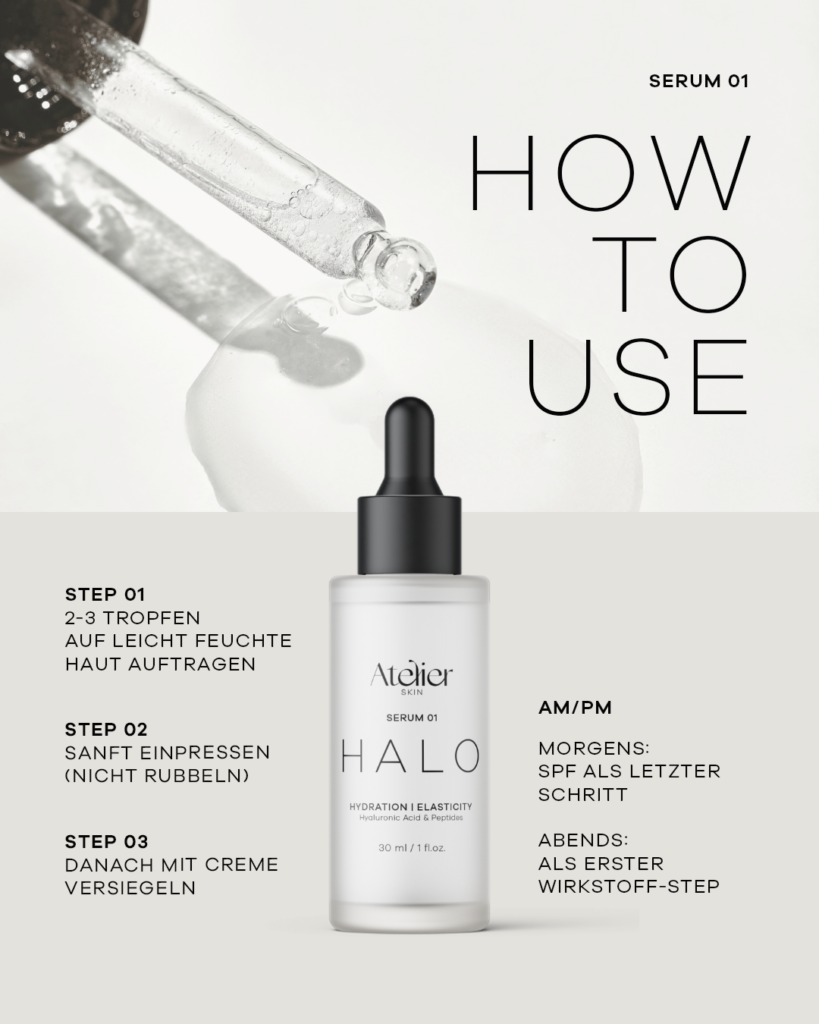 SERUM 01

HOW TO USE

STEP 01
2-3 TROPFEN AUF LEICHT FEUCHTE HAUT AUFTRAGEN

STEP 02
SANFT EINPRESSEN (NICHT RUBBELN)

STEP 03
DANACH MIT CREME VERSIEGELN

Atelier
SKIN
SERUM 01
HALO
HYDRATION | ELASTICITY
Hyaluronic Acid & Peptides
30 ml / 1 fl.oz.

AM/PM

MORGENS:
SPF ALS LETZTER SCHRITT

ABENDS:
ALS ERSTER WIRKSTOFF-STEP